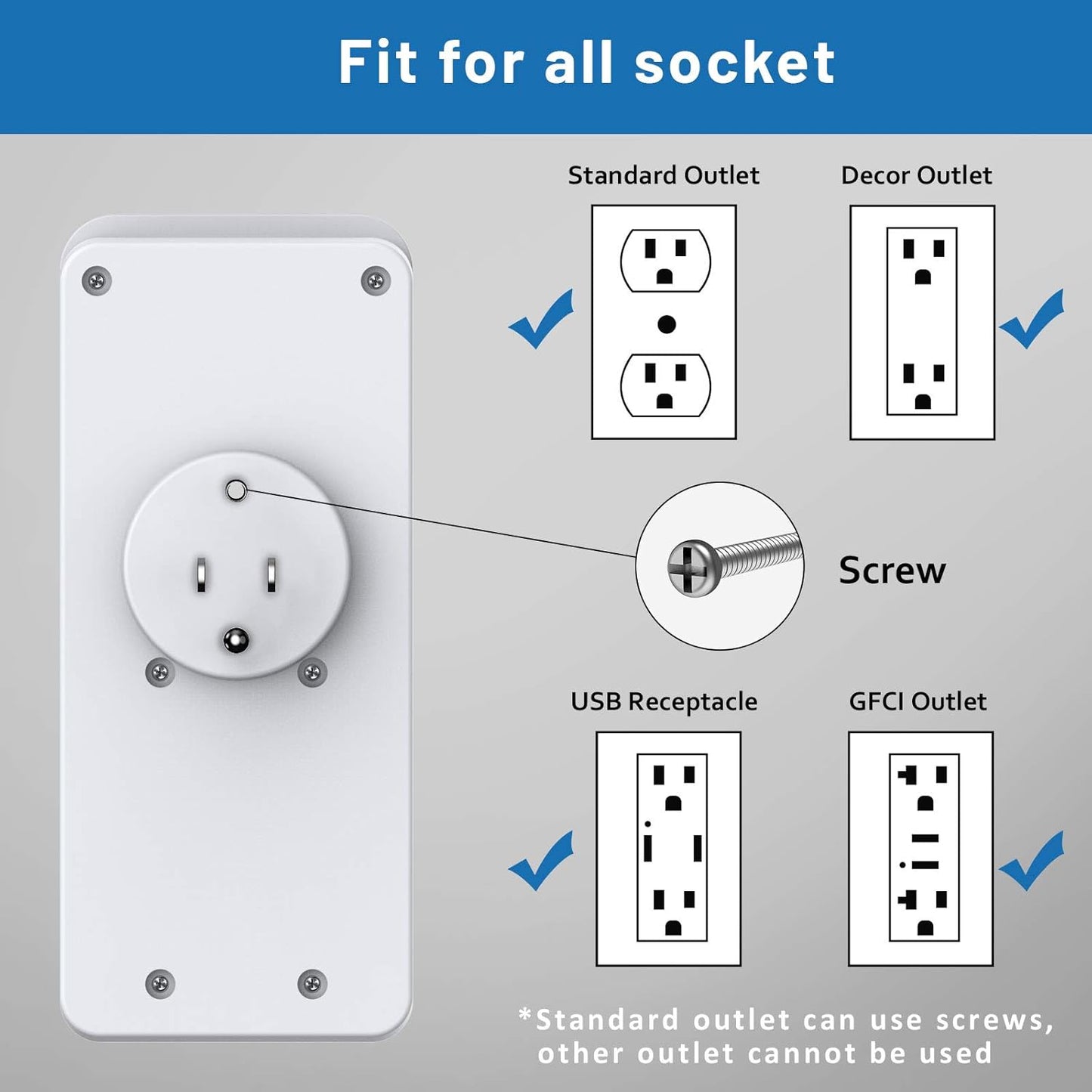 Fit for all socket

Standard Outlet

Decor Outlet

Screw

USB Receptacle

GFCI Outlet

*Standard outlet can use screws, other outlet cannot be used